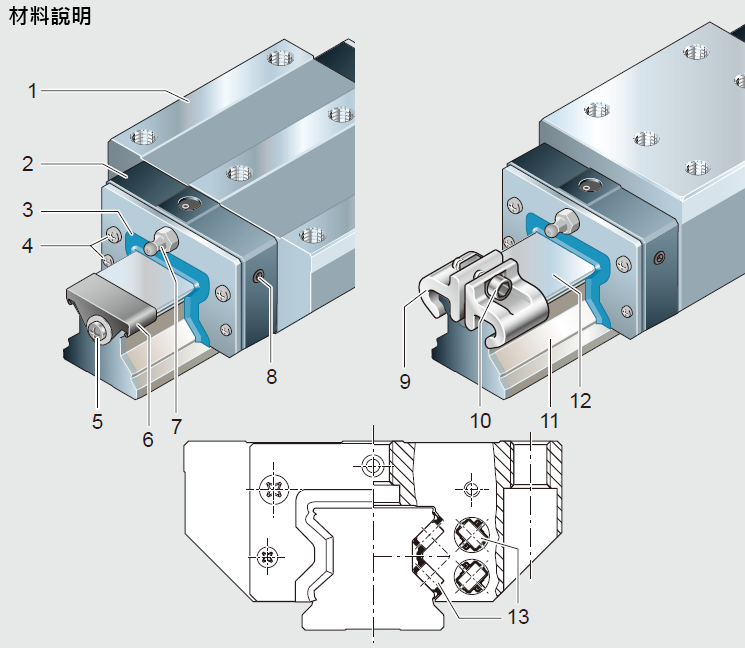 材料說明

1
2
3
4
5
6
7
8
9
10
11
12
13